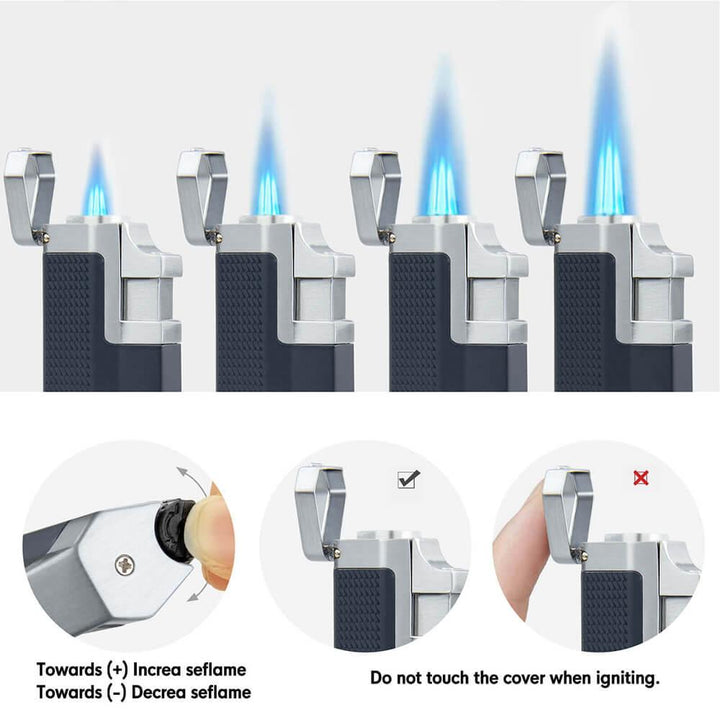 Towards (+) Increa seflame
Towards (-) Decrea seflame

Do not touch the cover when igniting.