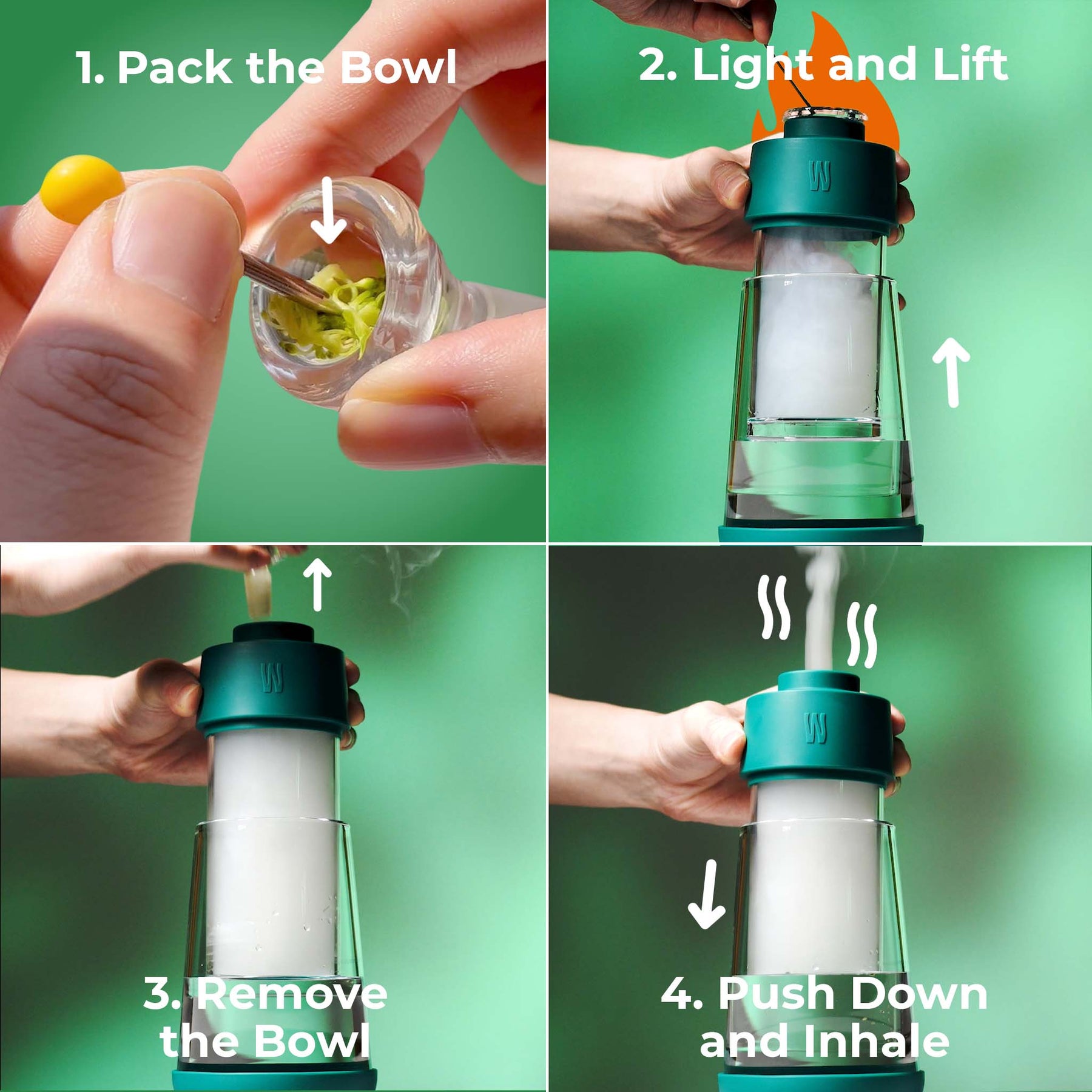 1. Pack the Bowl

2. Light and Lift

W

3. Remove the Bowl

W

4. Push Down and Inhale

W