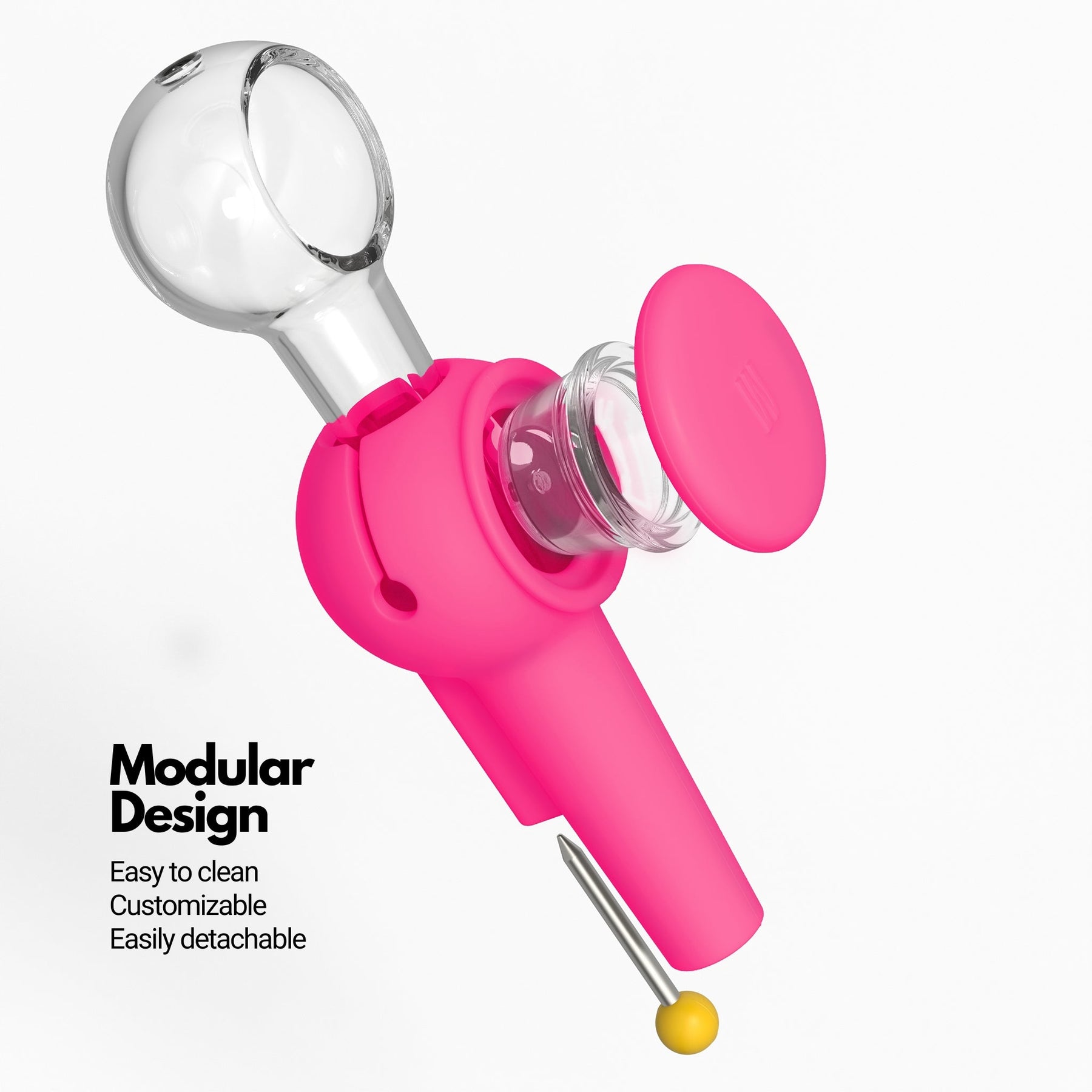 Modular Design

Easy to clean
Customizable
Easily detachable